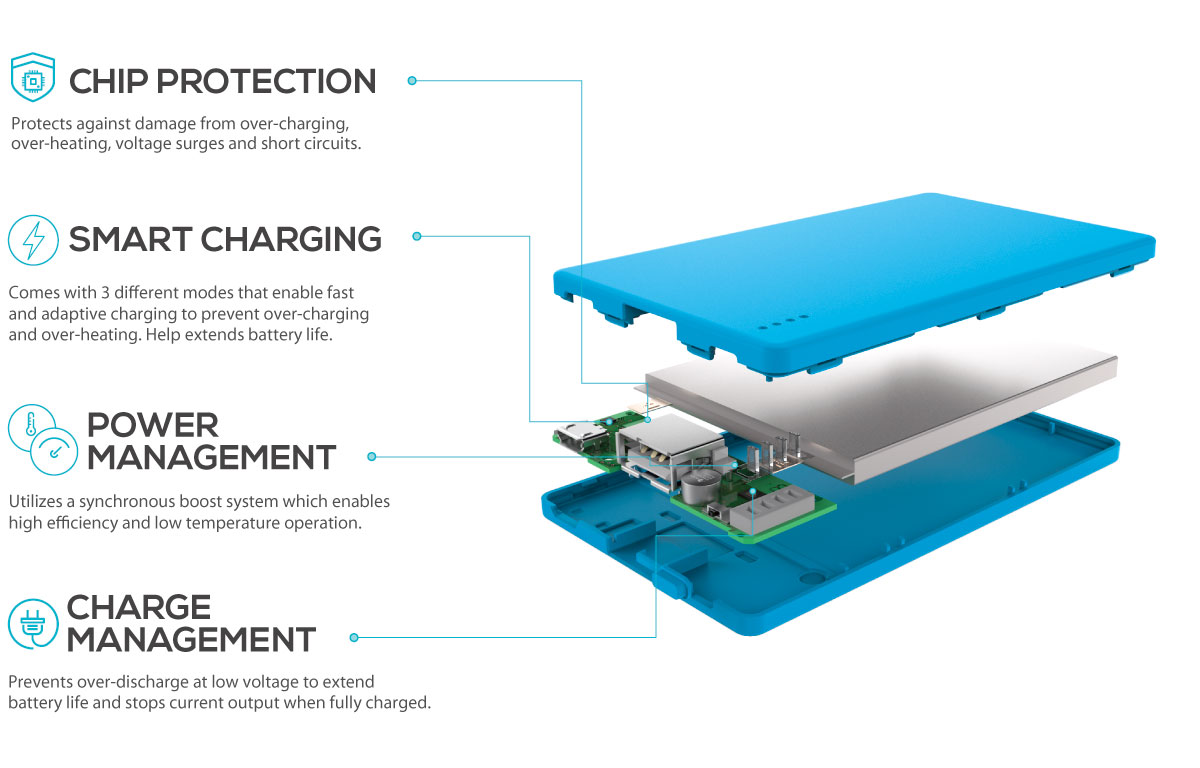 CHIP PROTECTION

Protects against damage from over-charging, over-heating, voltage surges and short circuits.

SMART CHARGING

Comes with 3 different modes that enable fast and adaptive charging to prevent over-charging and over-heating. Help extends battery life.

POWER MANAGEMENT

Utilizes a synchronous boost system which enables high efficiency and low temperature operation.

CHARGE MANAGEMENT

Prevents over-discharge at low voltage to extend battery life and stops current output when fully charged.